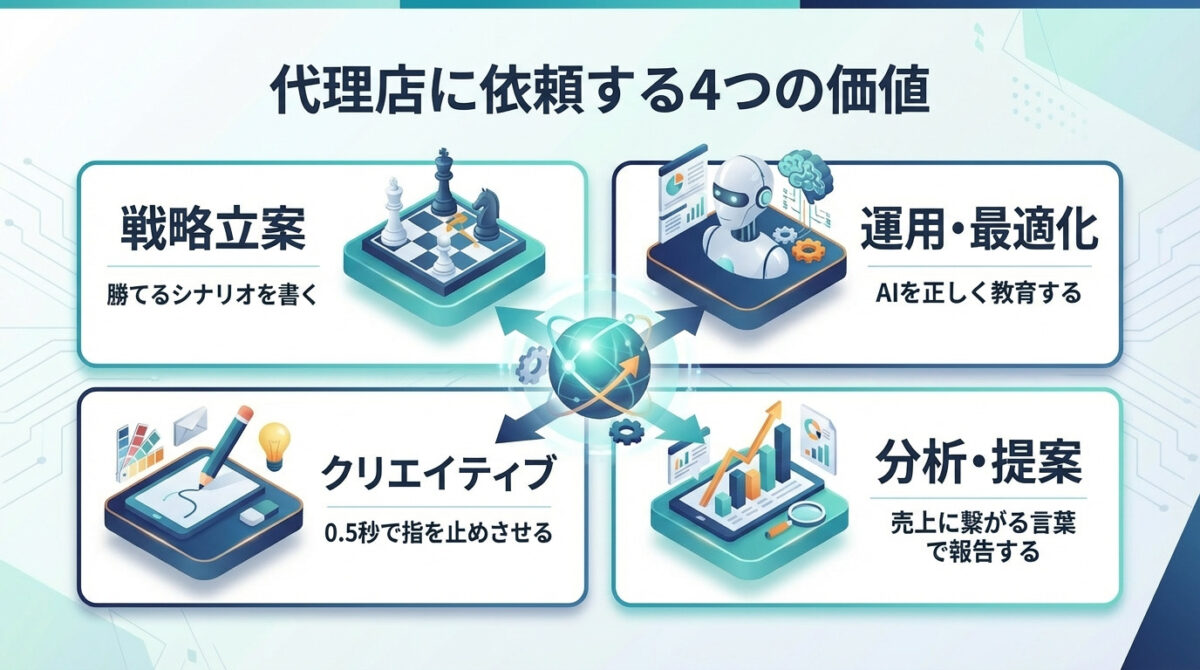 代理店に依頼する4つの価値

戦略立案

勝てるシナリオを書く

運用・最適化

AIを正しく教育する

クリエイティブ

0.5秒で指を止めさせる

分析・提案

売上に繋がる言葉で報告する